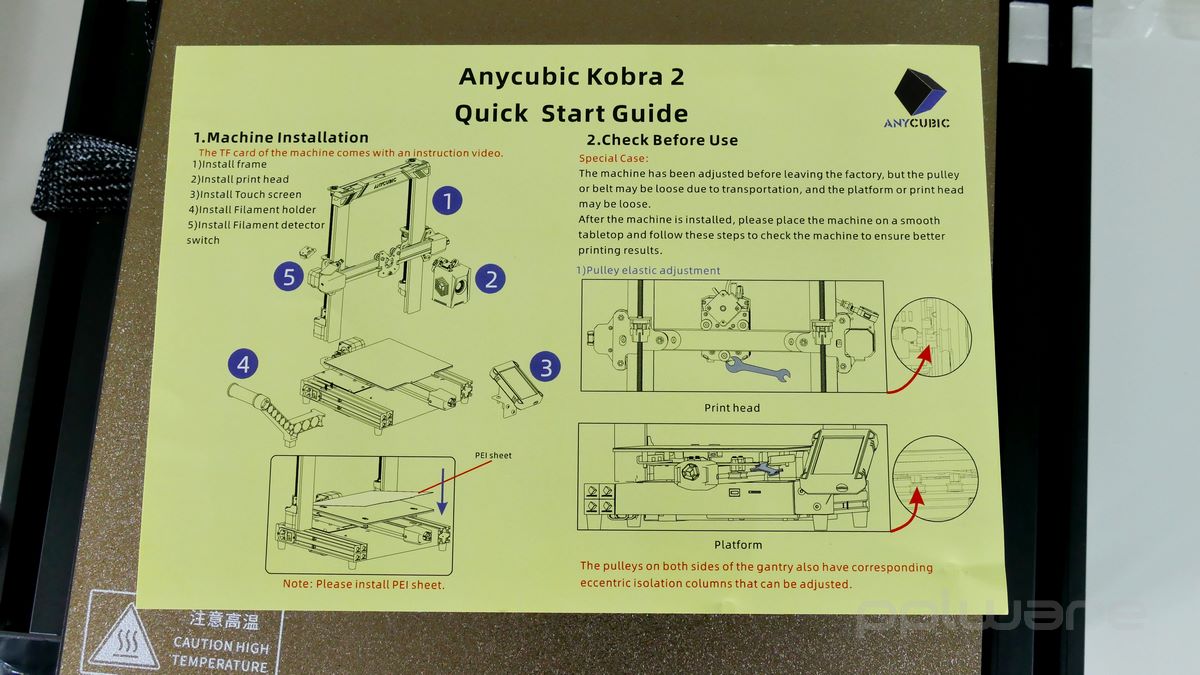 Anycubic Kobra 2
Quick Start Guide

ANYCUBIC

1.Machine Installation

The TF card of the machine comes with an instruction video.

1)Install frame
2)Install print head
3)Install Touch screen
4)Install Filament holder
5)Install Filament detector switch

1
2
3
4
5

PEI sheet

Note: Please install PEI sheet.

2.Check Before Use

Special Case:

The machine has been adjusted before leaving the factory, but the pulley or belt may be loose due to transportation, and the platform or print head may be loose.

After the machine is installed, please place the machine on a smooth tabletop and follow these steps to check the machine to ensure better printing results.

1)Pulley elastic adjustment

Print head

Platform

The pulleys on both sides of the gantry also have corresponding eccentric isolation columns that can be adjusted.

注意高温
CAUTION HIGH TEMPERATURE

pplware