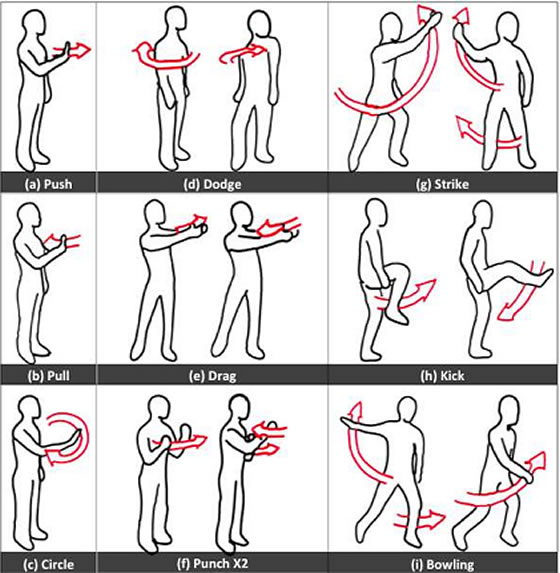 (a) Push

(d) Dodge

(g) Strike

(b) Pull

(e) Drag

(h) Kick

(c) Circle

(f) Punch X2

(i) Bowling